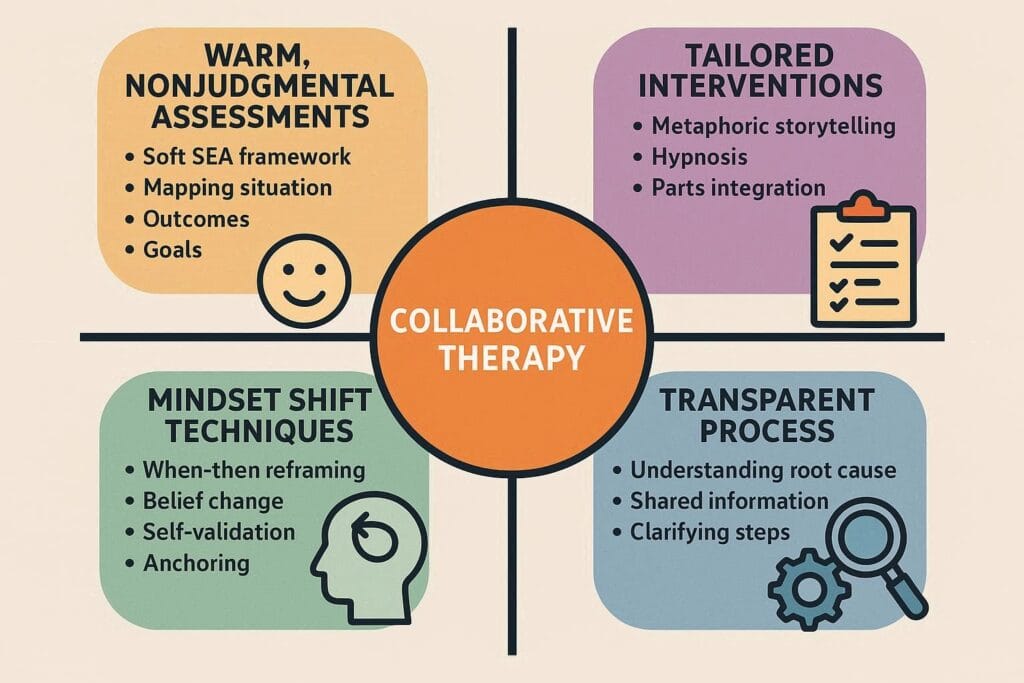 WARM, NONJUDGMENTAL ASSESSMENTS
• Soft SEA framework
• Mapping situation
• Outcomes
• Goals

TAILORED INTERVENTIONS
• Metaphoric storytelling
• Hypnosis
• Parts integration

COLLABORATIVE THERAPY

MINDSET SHIFT TECHNIQUES
• When-then reframing
• Belief change
• Self-validation
• Anchoring

TRANSPARENT PROCESS
• Understanding root cause
• Shared information
• Clarifying steps